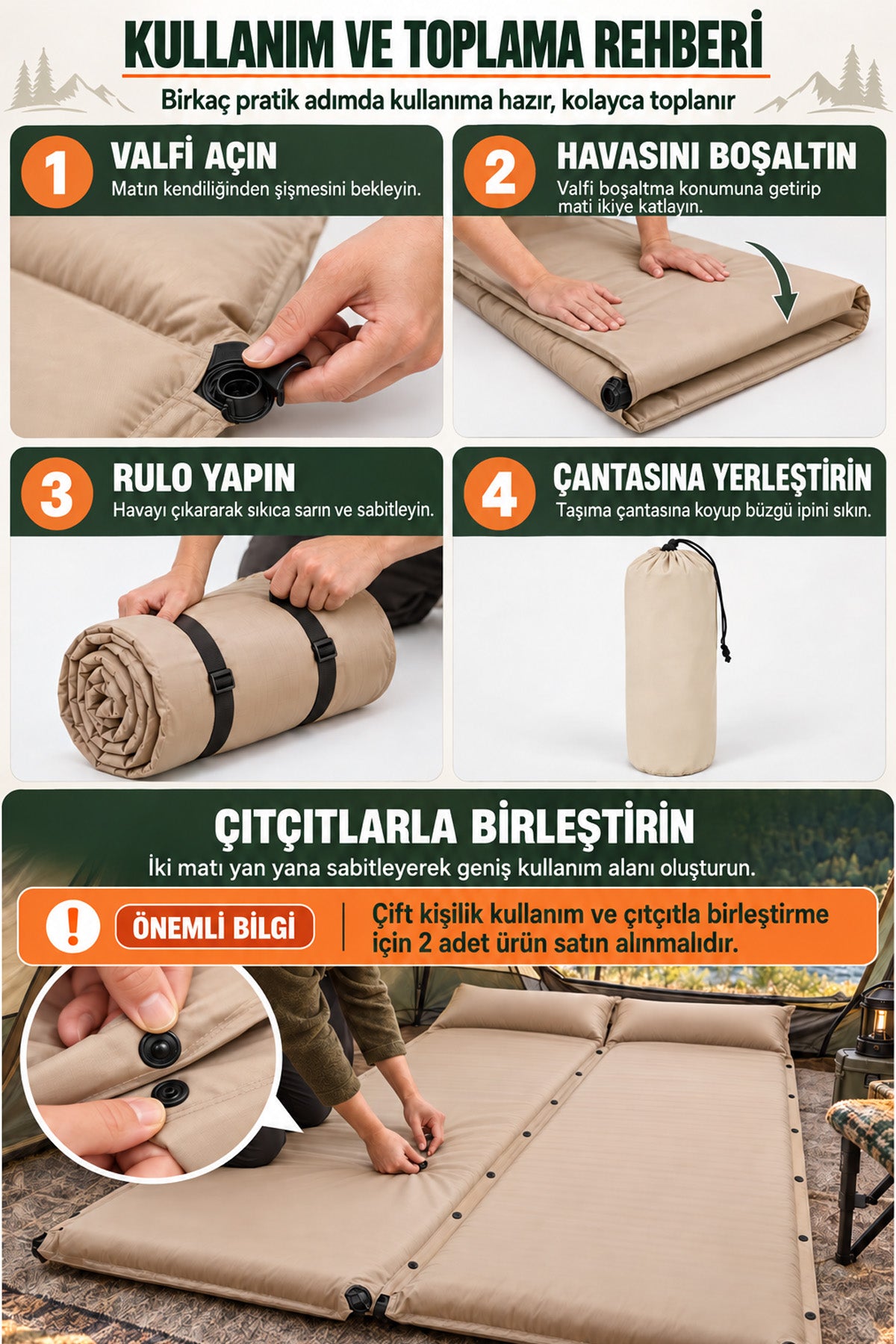 KULLANIM VE TOPLAMA REHBERİ

Birkaç pratik adımda kullanıma hazır, kolayca toplanır

1 VALFİ AÇIN
Matın kendiliğinden şişmesini bekleyin.

2 HAVASINI BOŞALTIN
Valfi boşaltma konumuna getirip mati ikiye katlayın.

3 RULO YAPIN
Havayı çıkararak sıkıca sarın ve sabitleyin.

4 ÇANTASINA YERLEŞTİRİN
Taşıma çantasına koyup büzgü ipini sıkın.

ÇITÇITLARLA BİRLEŞTİRİN
İki matı yan yana sabitleyerek geniş kullanım alanı oluşturun.

! ÖNEMLİ BİLGİ
Çift kişilik kullanım ve çıtçıtla birleştirme için 2 adet ürün satın alınmalıdır.